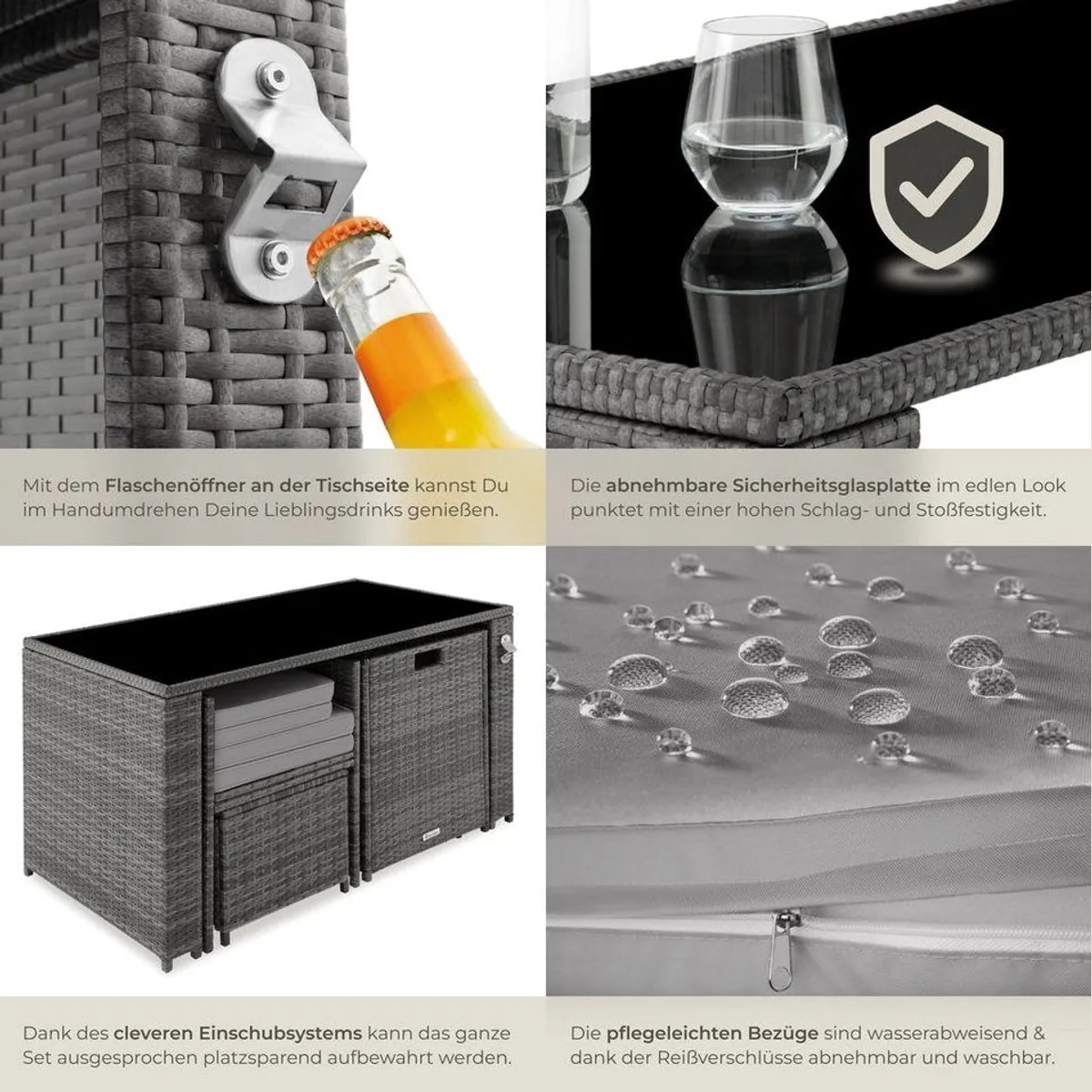 Mit dem Flaschenöffner an der Tischseite kannst Du im Handumdrehen Deine Lieblingsdrinks genießen.

Die abnehmbare Sicherheitsglasplatte im edlen Look punktet mit einer hohen Schlag- und Stoßfestigkeit.

Dank des cleveren Einschubsystems kann das ganze Set ausgesprochen platzsparend aufbewahrt werden.

Die pflegeleichten Bezüge sind wasserabweisend & dank der Reißverschlüsse abnehmbar und waschbar.